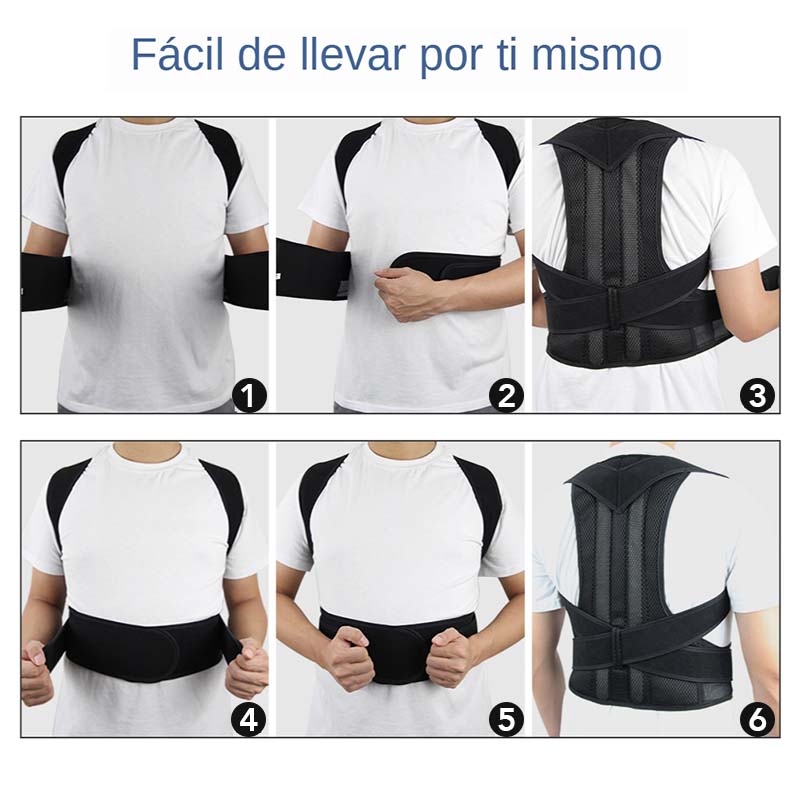 Fácil de llevar por ti mismo

1

2

3

4

5

6